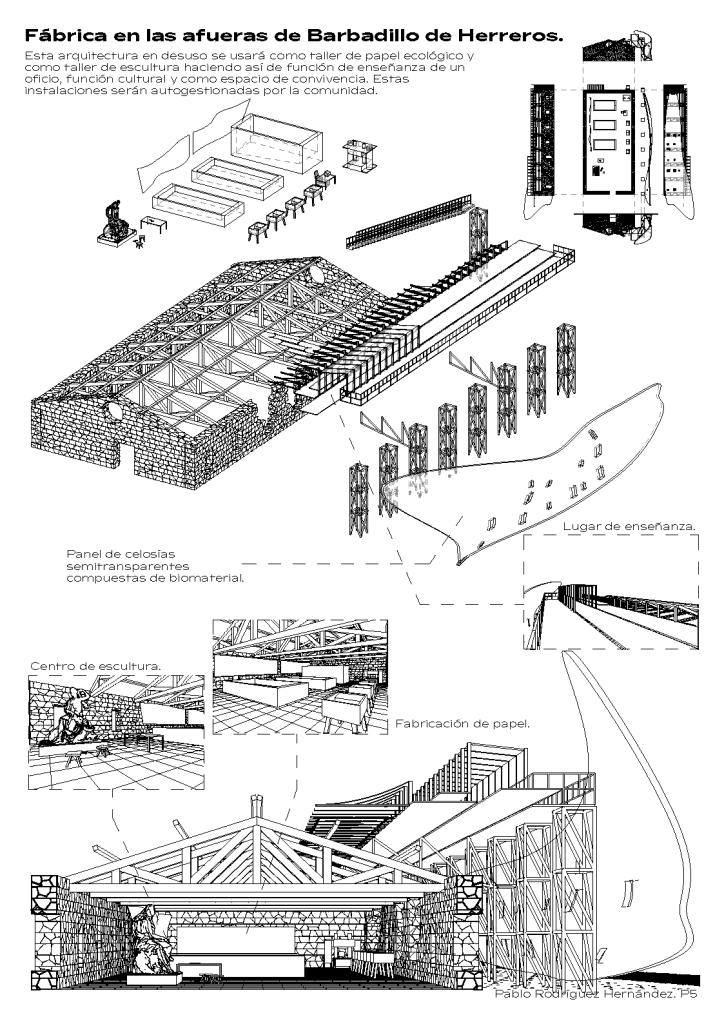 Fábrica en las afueras de Barbadillo de Herreros.

Esta arquitectura en desuso se usará como taller de papel ecológico y como taller de escultura haciendo así de función de enseñanza de un oficio, función cultural y como espacio de convivencia. Estas instalaciones serán autogestionadas por la comunidad.

Lugar de enseñanza.

Panel de celosías semitransparentes compuestas de biomaterial.

Centro de escultura.

Fabricación de papel.

Pablo Rodríguez Hernández. P5